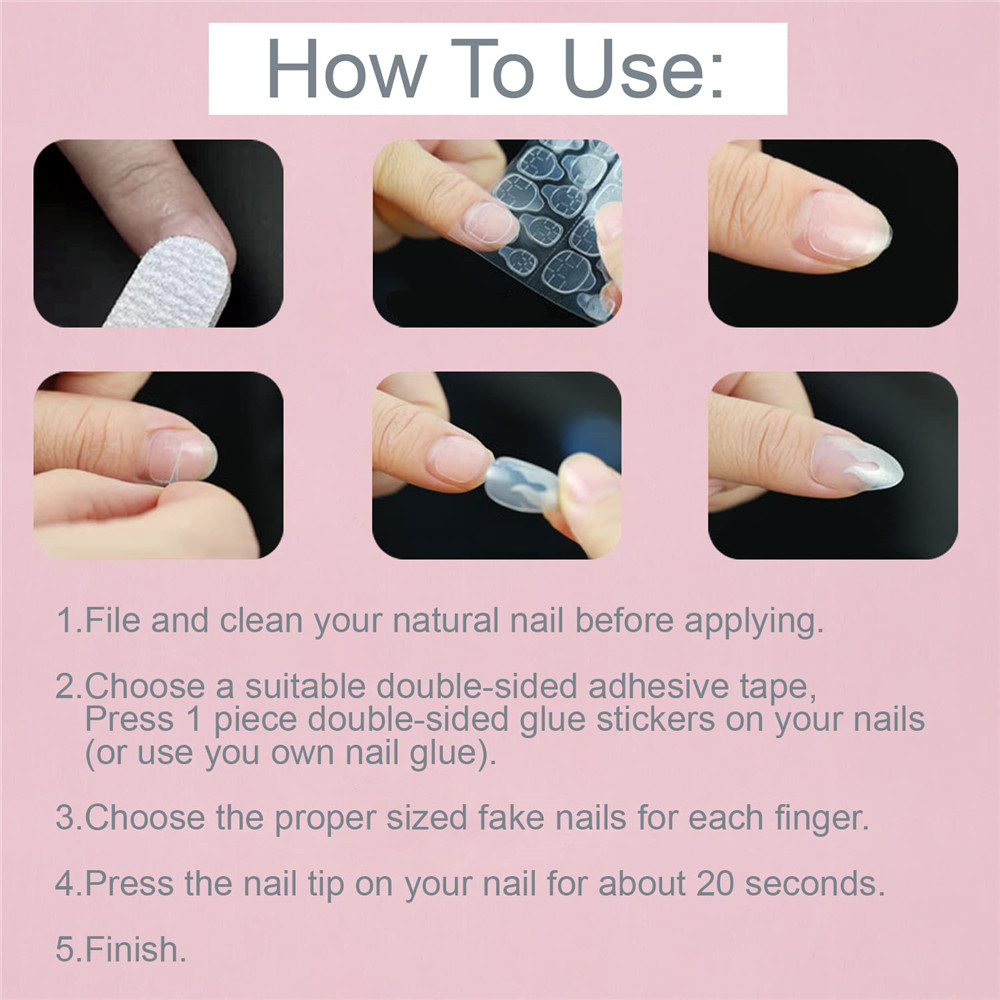 How To Use:

1.File and clean your natural nail before applying.

2.Choose a suitable double-sided adhesive tape, Press 1 piece double-sided glue stickers on your nails (or use you own nail glue).

3.Choose the proper sized fake nails for each finger.

4.Press the nail tip on your nail for about 20 seconds.

5.Finish.